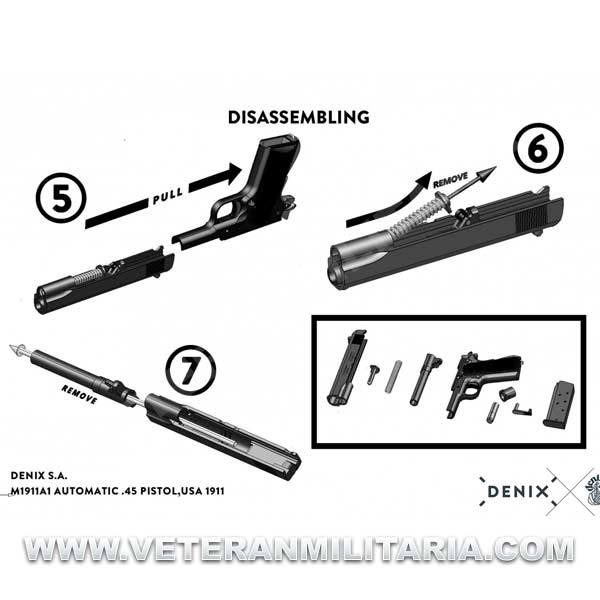 DISASSEMBLING

5

PULL

6

REMOVE

7

REMOVE

DENIX S.A.
M1911A1 AUTOMATIC .45 PISTOL,USA 1911

DENIX

WWW.VETERANMILITARIA.COM